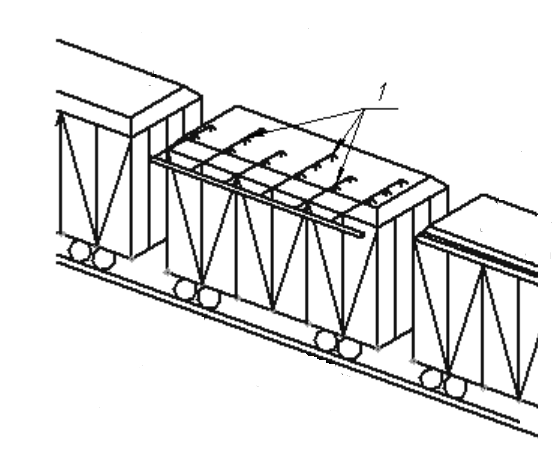 1