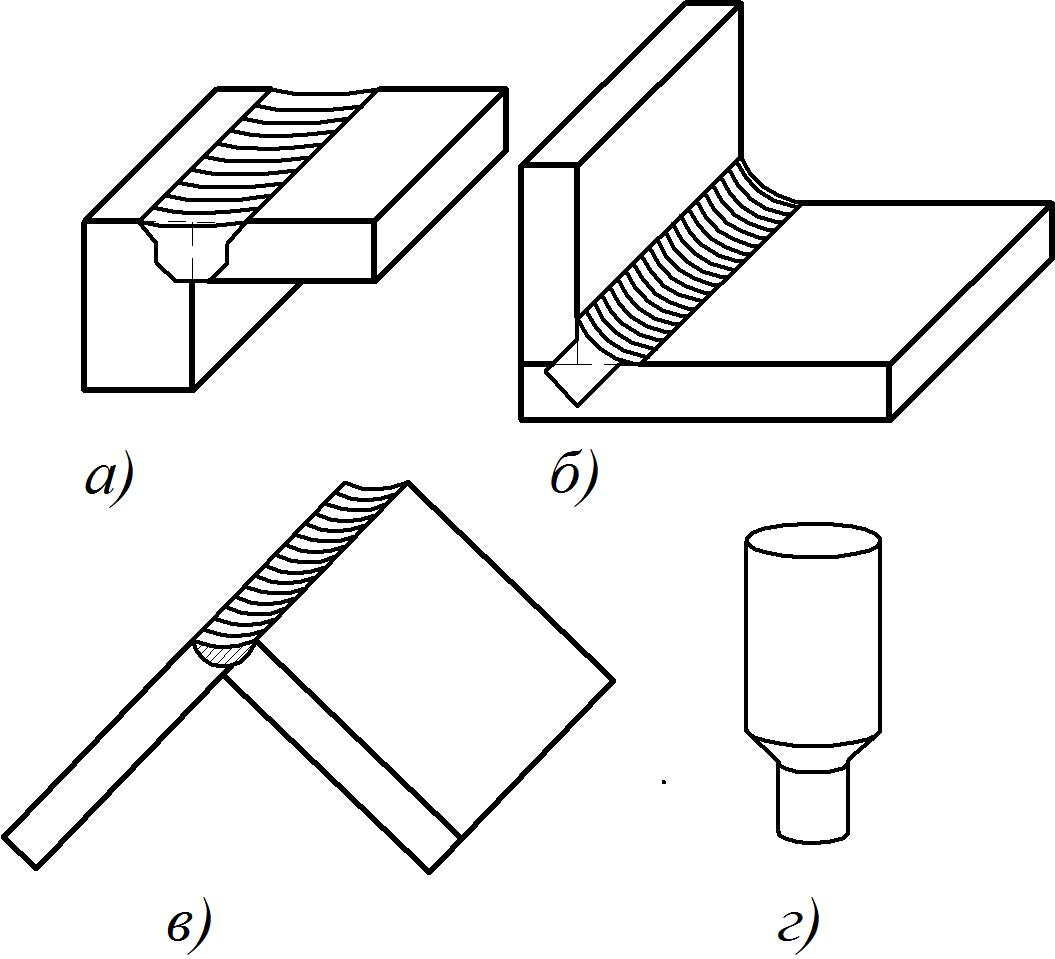 а)

б)

в)

г)