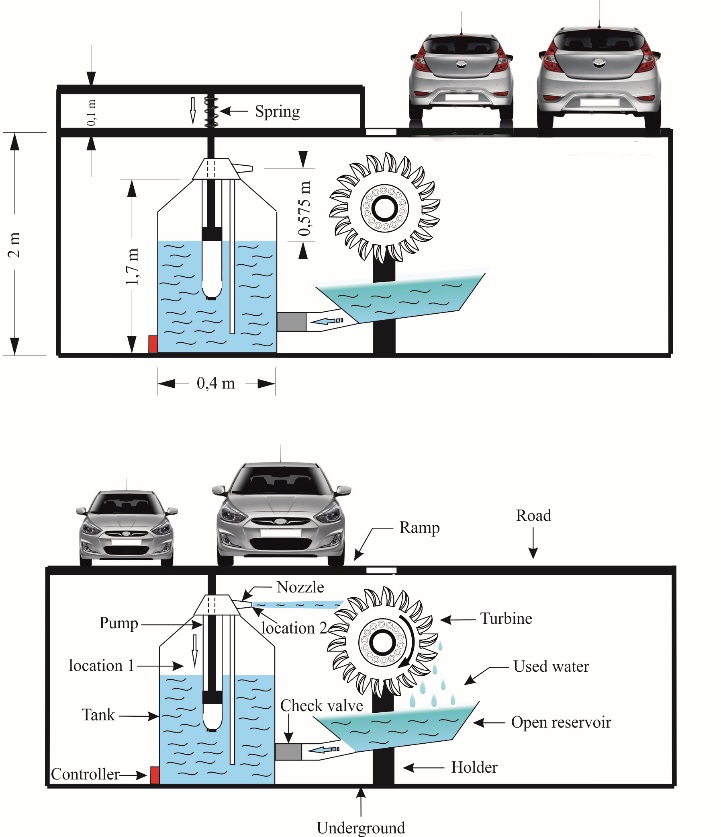 0,1 m
Spring
2 m
1,7 m
0,575 m
0,4 m

Ramp
Road
Nozzle
Pump
location 2
Turbine
location 1
Used water
Tank
Check valve
Open reservoir
Controller
Holder
Underground