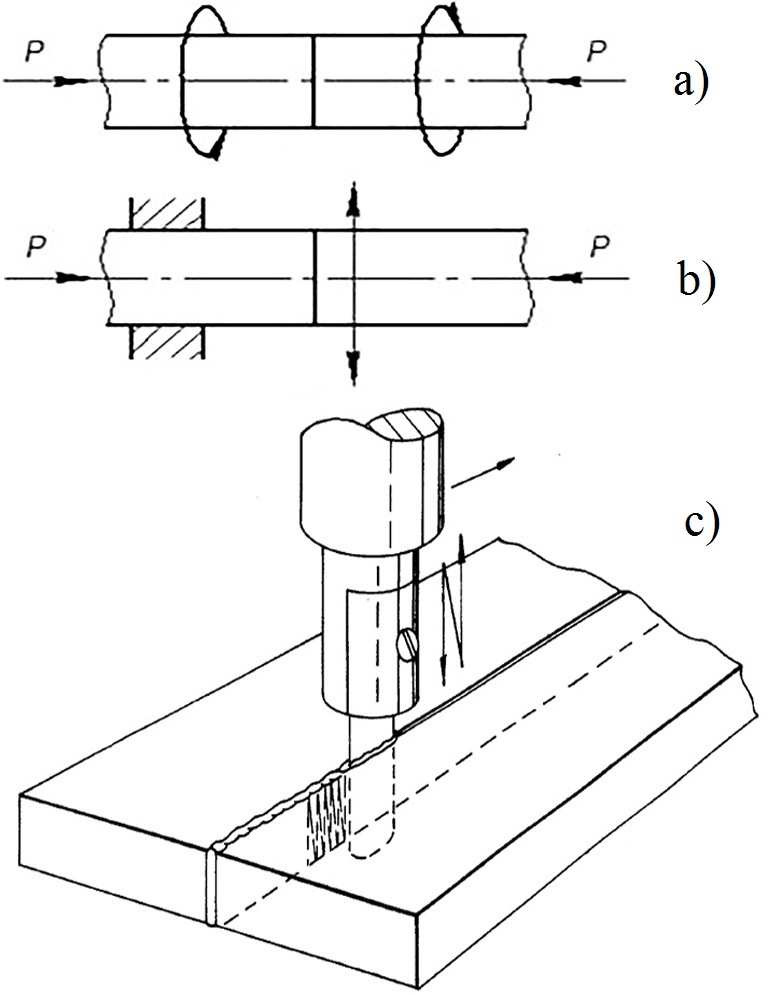 P

P

a)

P

P

b)

c)