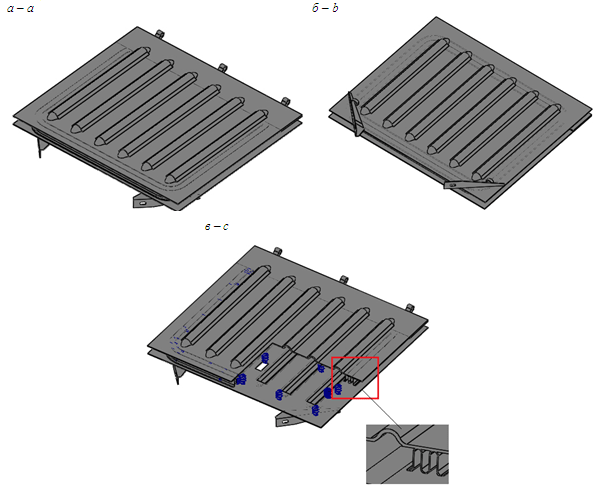 а – a

б – b

в – c